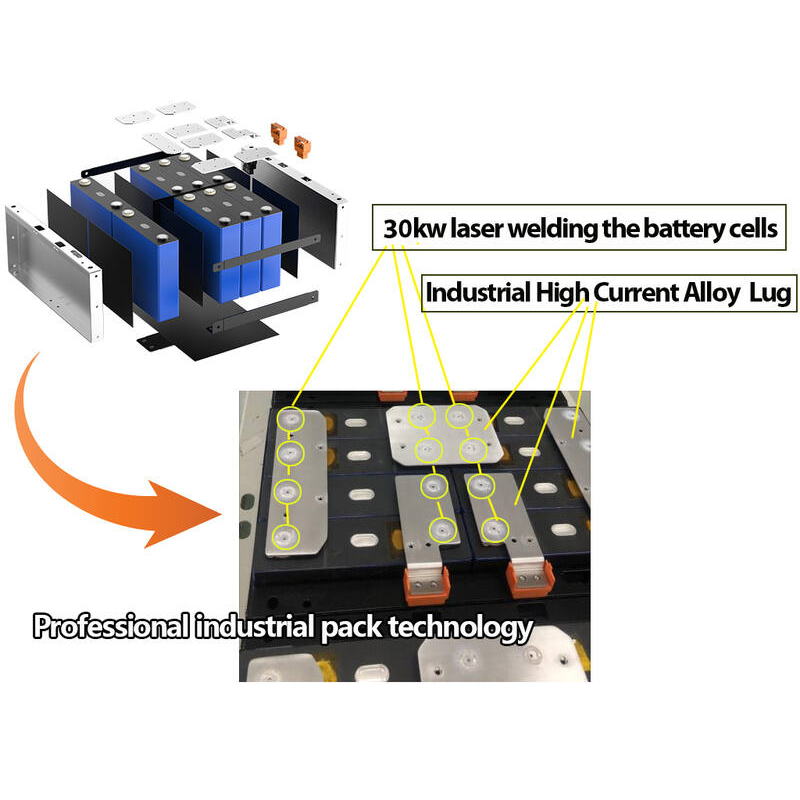 30kw laser welding the battery cells

Industrial High Current Alloy Lug

Professional industrial pack technology